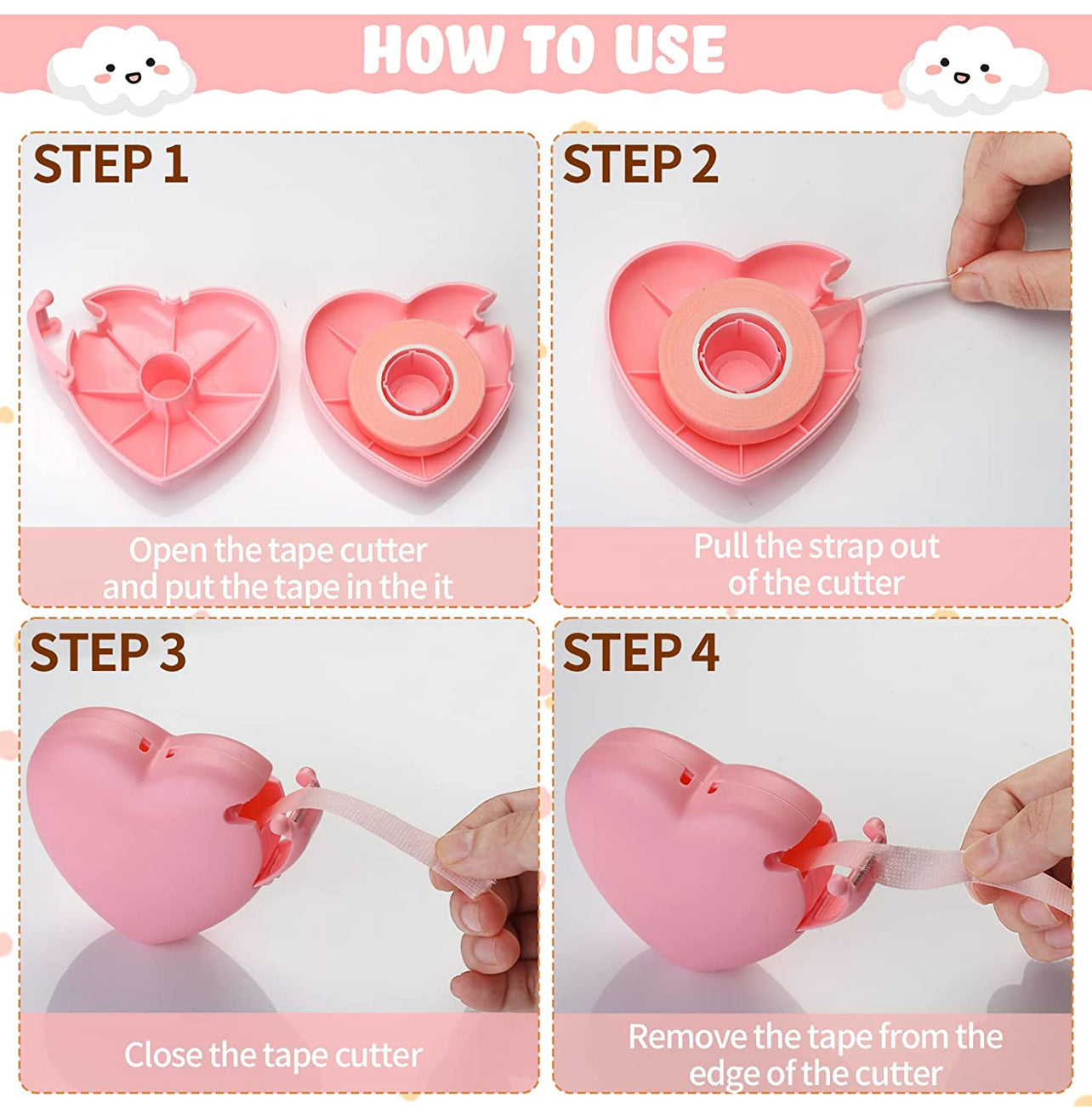 HOW TO USE

STEP 1

Open the tape cutter and put the tape in the it

STEP 2

Pull the strap out of the cutter

STEP 3

Close the tape cutter

STEP 4

Remove the tape from the edge of the cutter