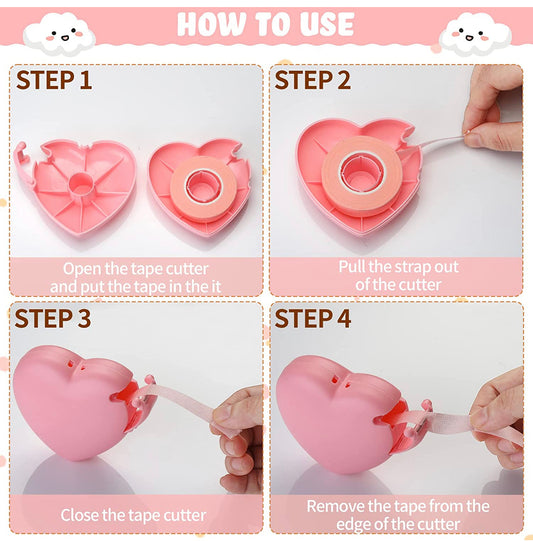 HOW TO USE

STEP 1

Open the tape cutter and put the tape in the it

STEP 2

Pull the strap out of the cutter

STEP 3

Close the tape cutter

STEP 4

Remove the tape from the edge of the cutter